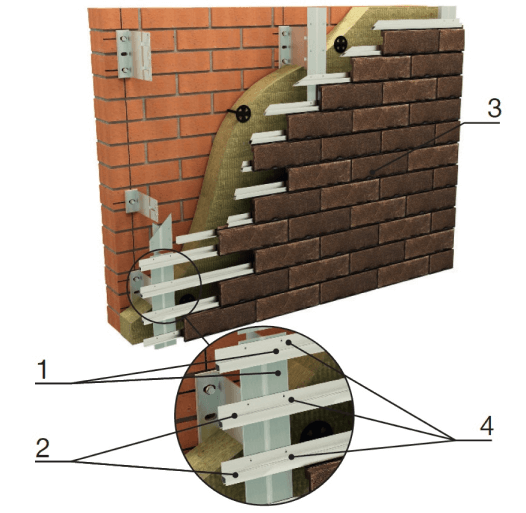 3

1

2

4